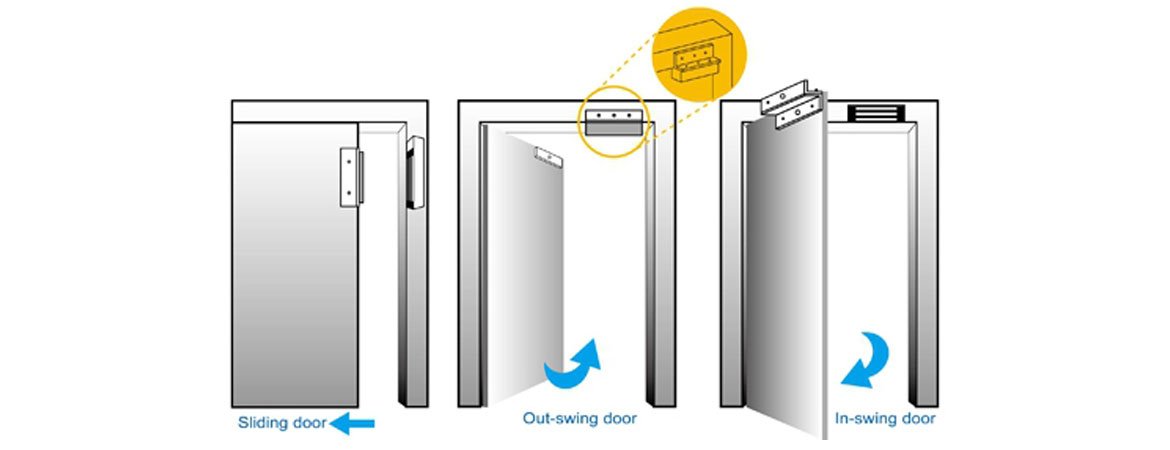 Sliding door

Out-swing door

In-swing door